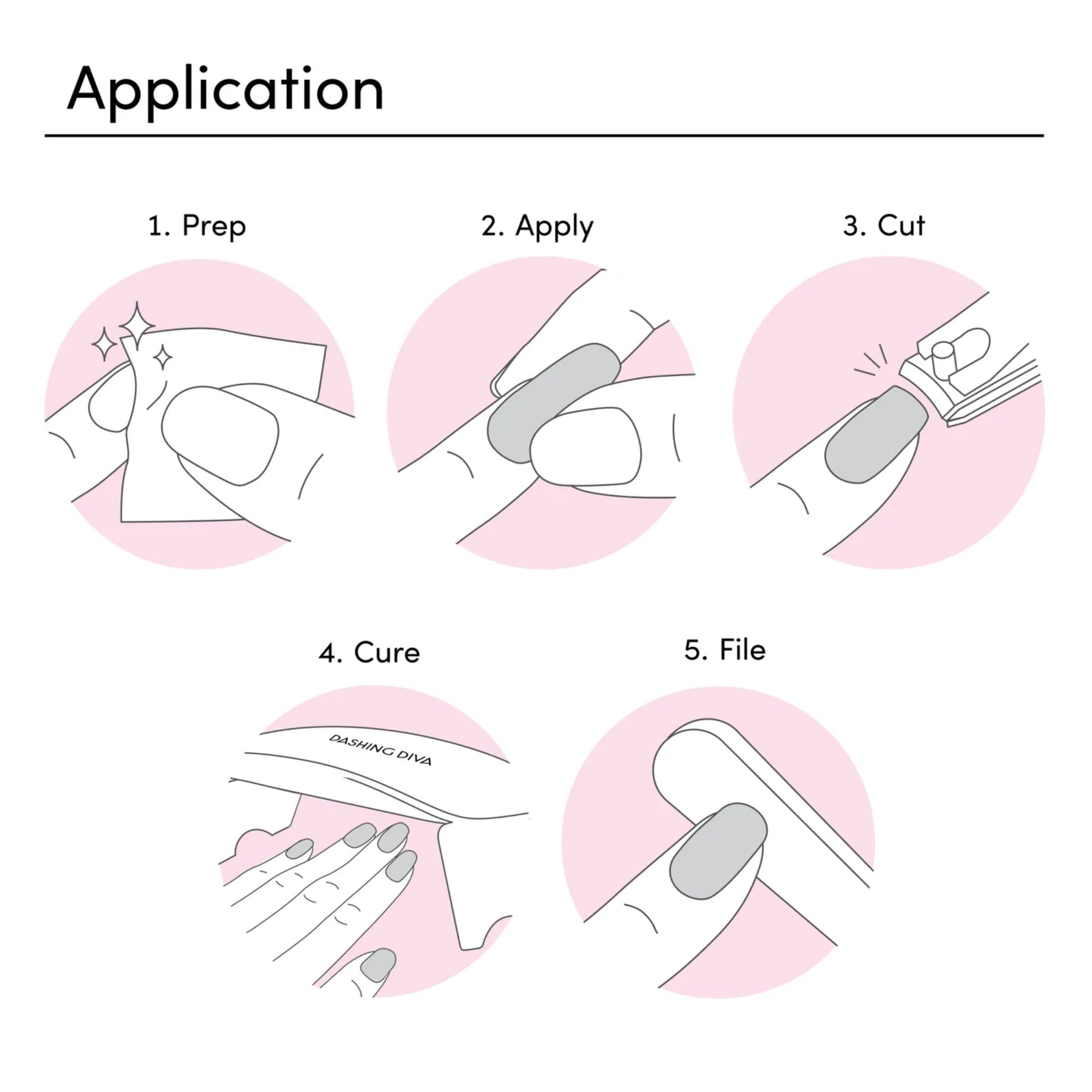 Application

1. Prep

2. Apply

3. Cut

4. Cure

DASHING DIVA

5. File